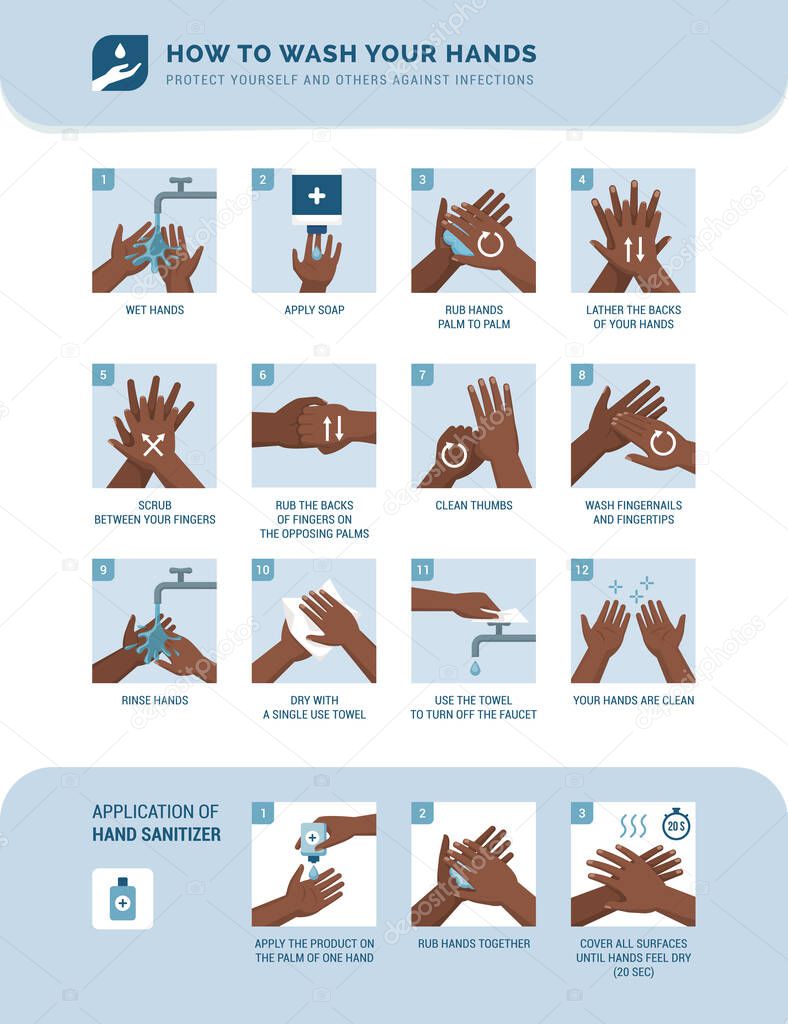 HOW TO WASH YOUR HANDS
PROTECT YOURSELF AND OTHERS AGAINST INFECTIONS

1
WET HANDS

2
APPLY SOAP

3
RUB HANDS PALM TO PALM

4
LATHER THE BACKS OF YOUR HANDS

5
SCRUB BETWEEN YOUR FINGERS

6
RUB THE BACKS OF FINGERS ON THE OPPOSING PALMS

7
CLEAN THUMBS

8
WASH FINGERNAILS AND FINGERTIPS

9
RINSE HANDS

10
DRY WITH A SINGLE USE TOWEL

11
USE THE TOWEL TO TURN OFF THE FAUCET

12
YOUR HANDS ARE CLEAN

APPLICATION OF HAND SANITIZER

1
APPLY THE PRODUCT ON THE PALM OF ONE HAND

2
RUB HANDS TOGETHER

3
20 S
COVER ALL SURFACES UNTIL HANDS FEEL DRY (20 SEC)

depositphotos