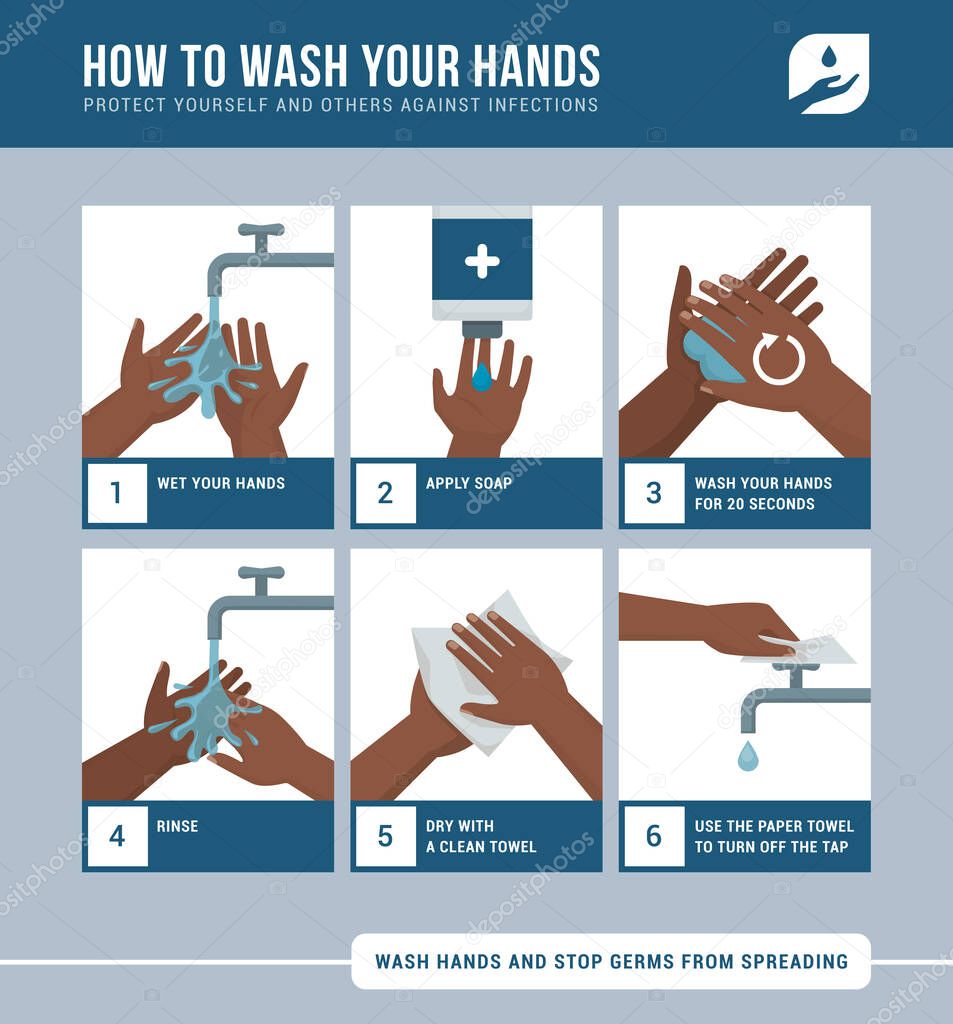 HOW TO WASH YOUR HANDS
PROTECT YOURSELF AND OTHERS AGAINST INFECTIONS

1 WET YOUR HANDS

2 APPLY SOAP

3 WASH YOUR HANDS FOR 20 SECONDS

4 RINSE

5 DRY WITH A CLEAN TOWEL

6 USE THE PAPER TOWEL TO TURN OFF THE TAP

WASH HANDS AND STOP GERMS FROM SPREADING

depositphotos