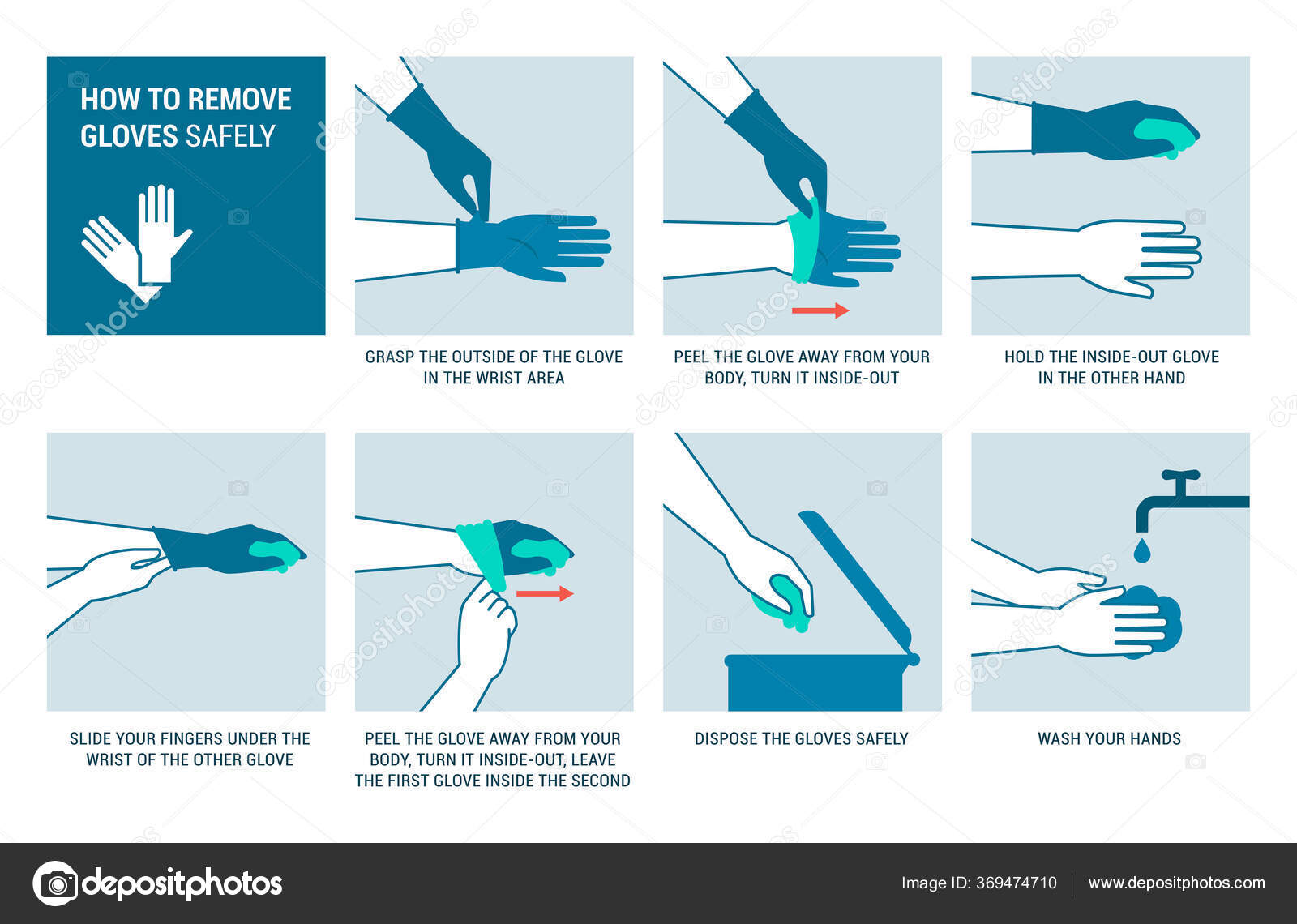 HOW TO REMOVE GLOVES SAFELY

GRASP THE OUTSIDE OF THE GLOVE IN THE WRIST AREA

PEEL THE GLOVE AWAY FROM YOUR BODY, TURN IT INSIDE-OUT

HOLD THE INSIDE-OUT GLOVE IN THE OTHER HAND

SLIDE YOUR FINGERS UNDER THE WRIST OF THE OTHER GLOVE

PEEL THE GLOVE AWAY FROM YOUR BODY, TURN IT INSIDE-OUT, LEAVE THE FIRST GLOVE INSIDE THE SECOND

DISPOSE THE GLOVES SAFELY

WASH YOUR HANDS

depositphotos

Image ID: 369474710

www.depositphotos.com