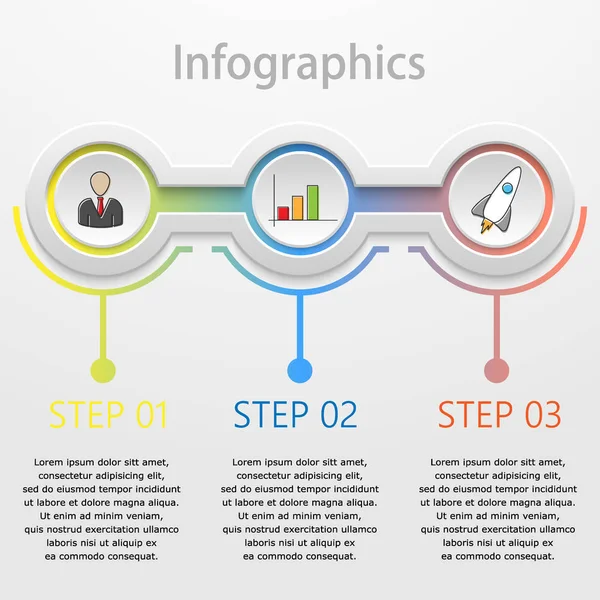 Infographics

STEP 01

Lorem ipsum dolor sitt amet, consectetur adipisicing elit, sed do eiusmod tempor incididunt ut labore et dolore magna aliqua. Ut enim ad minim veniam, quis nostrud exercitation ullamco laboris nisi ut aliquip ex ea commodo consequat.

STEP 02

Lorem ipsum dolor sitt amet, consectetur adipisicing elit, sed do eiusmod tempor incididunt ut labore et dolore magna aliqua. Ut enim ad minim veniam, quis nostrud exercitation ullamco laboris nisi ut aliquip ex ea commodo consequat.

STEP 03

Lorem ipsum dolor sitt amet, consectetur adipisicing elit, sed do eiusmod tempor incididunt ut labore et dolore magna aliqua. Ut enim ad minim veniam, quis nostrud exercitation ullamco laboris nisi ut aliquip ex ea commodo consequat.