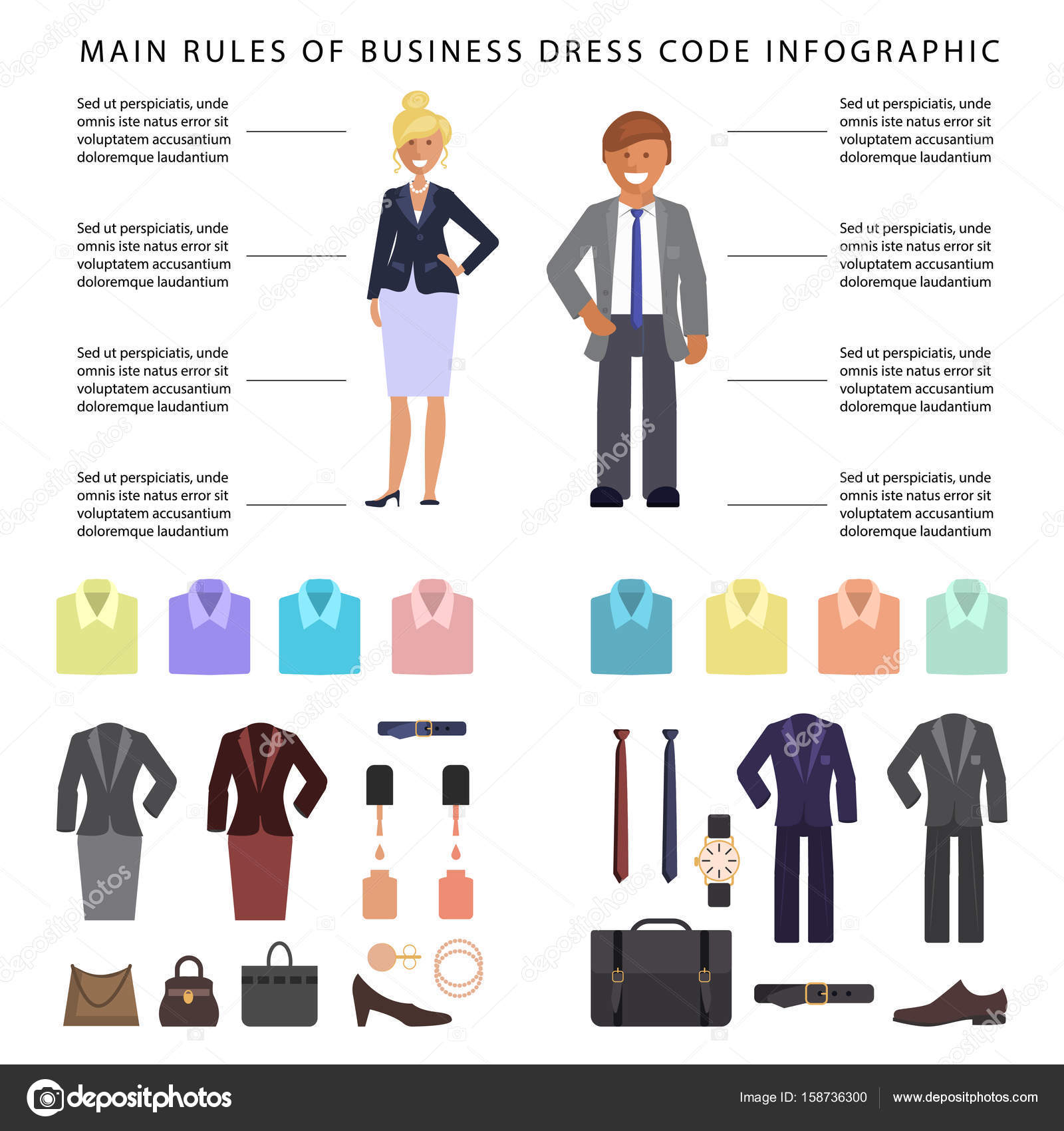 MAIN RULES OF BUSINESS DRESS CODE INFOGRAPHIC

Sed ut perspiciatis, unde omnis iste natus error sit voluptatem accusantium doloremque laudantium

Sed ut perspiciatis, unde omnis iste natus error sit voluptatem accusantium doloremque laudantium

Sed ut perspiciatis, unde omnis iste natus error sit voluptatem accusantium doloremque laudantium

Sed ut perspiciatis, unde omnis iste natus error sit voluptatem accusantium doloremque laudantium

Sed ut perspiciatis, unde omnis iste natus error sit voluptatem accusantium doloremque laudantium

Sed ut perspiciatis, unde omnis iste natus error sit voluptatem accusantium doloremque laudantium

Sed ut perspiciatis, unde omnis iste natus error sit voluptatem accusantium doloremque laudantium

Sed ut perspiciatis, unde omnis iste natus error sit voluptatem accusantium doloremque laudantium

depositphotos

Image ID: 158736300 www.depositphotos.com