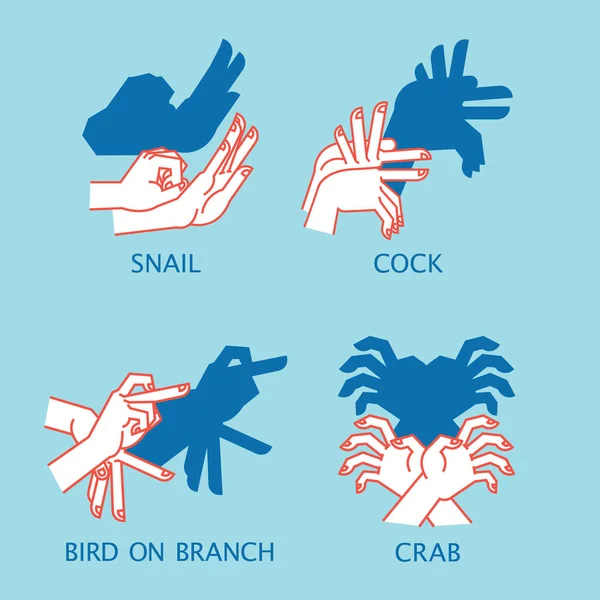 SNAIL

COCK

BIRD ON BRANCH

CRAB