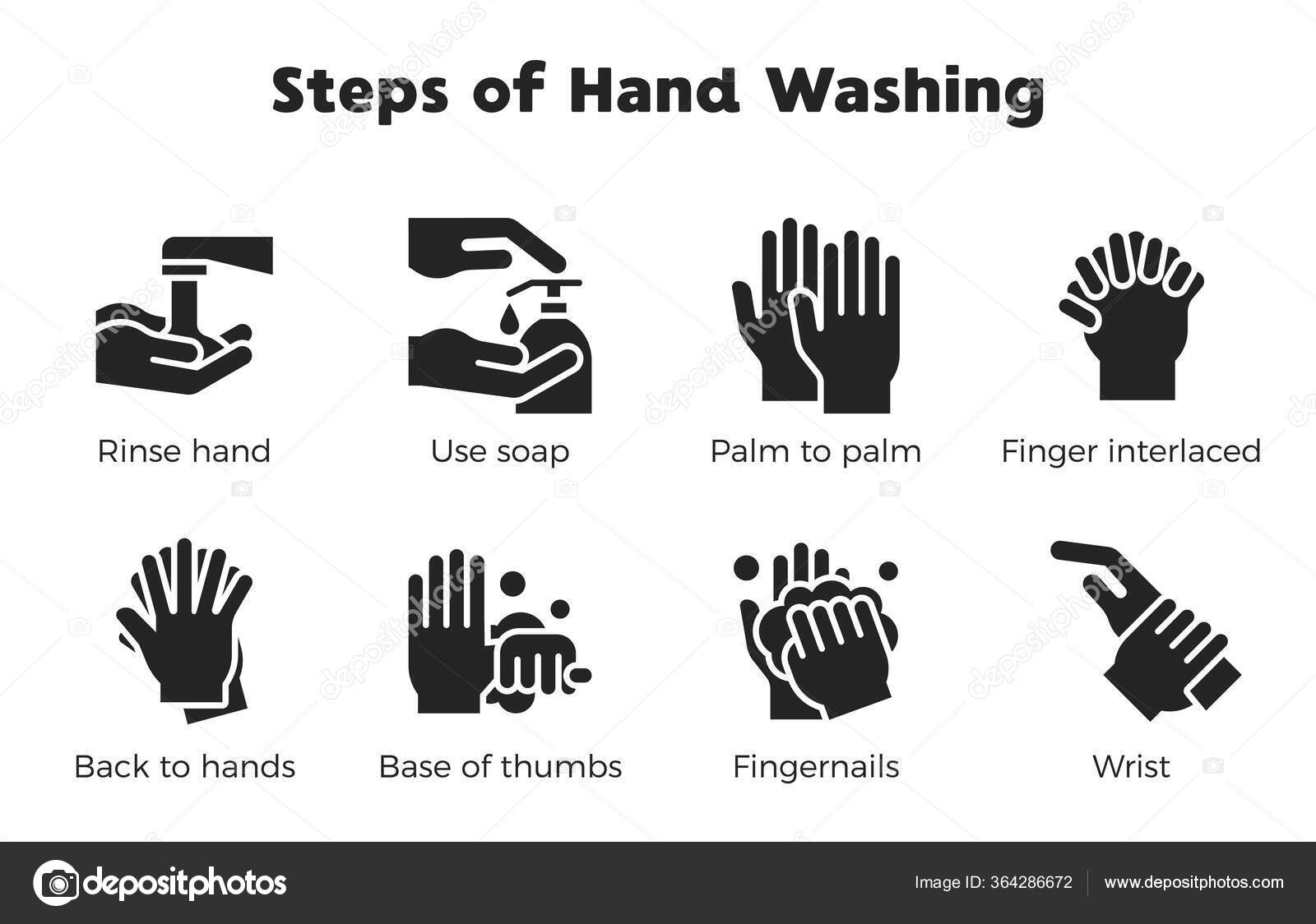 Steps of Hand Washing

Rinse hand

Use soap

Palm to palm

Finger interlaced

Back to hands

Base of thumbs

Fingernails

Wrist

depositphotos

Image ID: 364286672

www.depositphotos.com