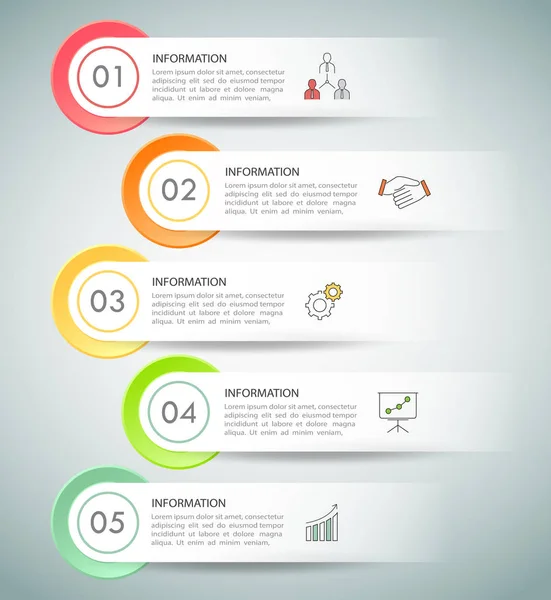 01

INFORMATION

Lorem ipsum dolor sit amet, consectetur adipiscing elit sed do eiusmod tempor incididunt ut labore et dolore magna aliqua. Ut enim ad minim veniam,

02

INFORMATION

Lorem ipsum dolor sit amet, consectetur adipiscing elit sed do eiusmod tempor incididunt ut labore et dolore magna aliqua. Ut enim ad minim veniam,

03

INFORMATION

Lorem ipsum dolor sit amet, consectetur adipiscing elit sed do eiusmod tempor incididunt ut labore et dolore magna aliqua. Ut enim ad minim veniam,

04

INFORMATION

Lorem ipsum dolor sit amet, consectetur adipiscing elit sed do eiusmod tempor incididunt ut labore et dolore magna aliqua. Ut enim ad minim veniam,

05

INFORMATION

Lorem ipsum dolor sit amet, consectetur adipiscing elit sed do eiusmod tempor incididunt ut labore et dolore magna aliqua. Ut enim ad minim veniam,