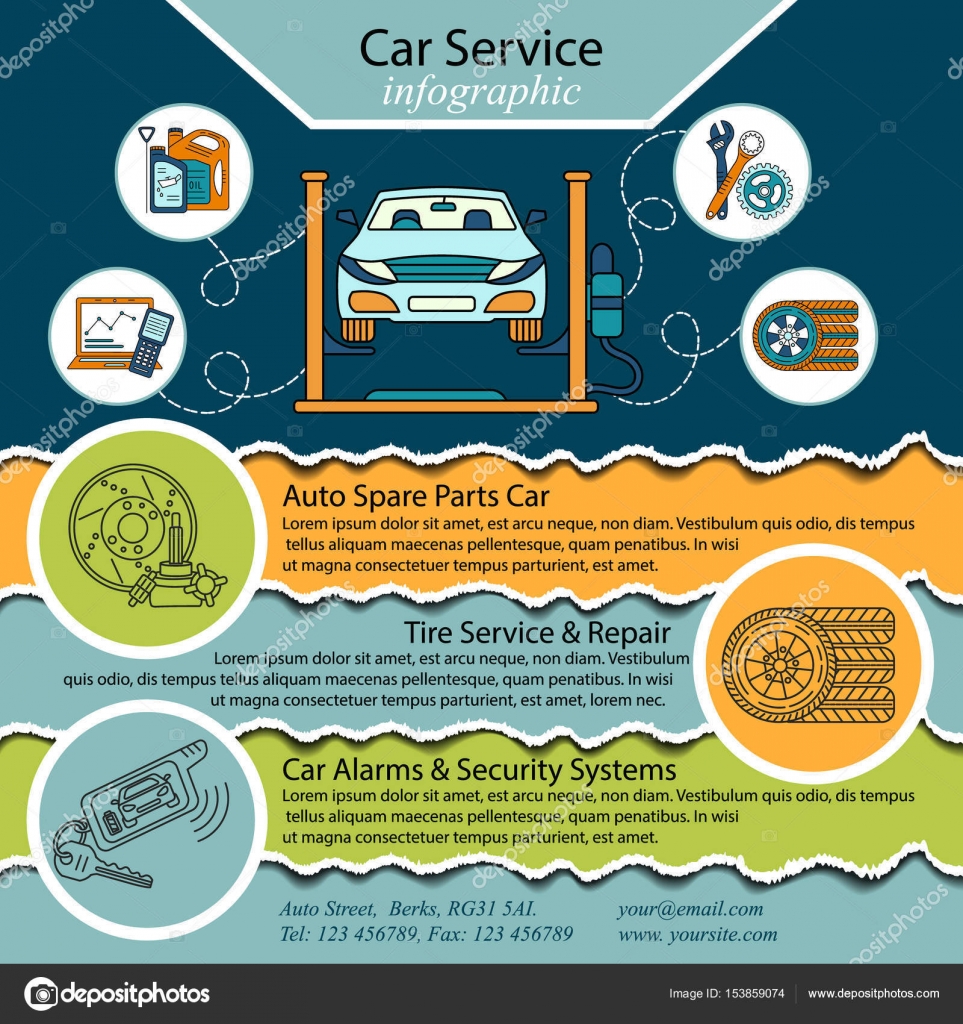 Car Service
infographic

OIL

Auto Spare Parts Car
Lorem ipsum dolor sit amet, est arcu neque, non diam. Vestibulum quis odio, dis tempus tellus aliquam maecenas pellentesque, quam penatibus. In wisi ut magna consectetuer tempus parturient, est amet.

Tire Service & Repair
Lorem ipsum dolor sit amet, est arcu neque, non diam. Vestibulum quis odio, dis tempus tellus aliquam maecenas pellentesque, quam penatibus. In wisi ut magna consectetuer tempus parturient, est amet, lorem nec.

Car Alarms & Security Systems
Lorem ipsum dolor sit amet, est arcu neque, non diam. Vestibulum quis odio, dis tempus tellus aliquam maecenas pellentesque, quam penatibus. In wisi ut magna consectetuer tempus parturient, est amet.

Auto Street, Berks, RG31 5AI.
Tel: 123 456789, Fax: 123 456789

your@email.com
www. yoursite.com

depositphotos

Image ID: 153859074 www.depositphotos.com