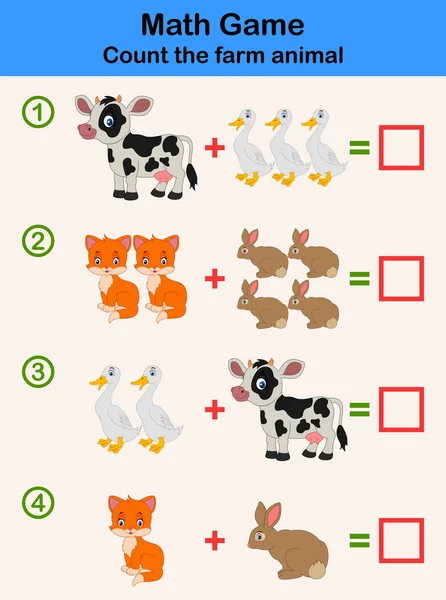 Math Game
Count the farm animal

1 + =

2 + =

3 + =

4 + =