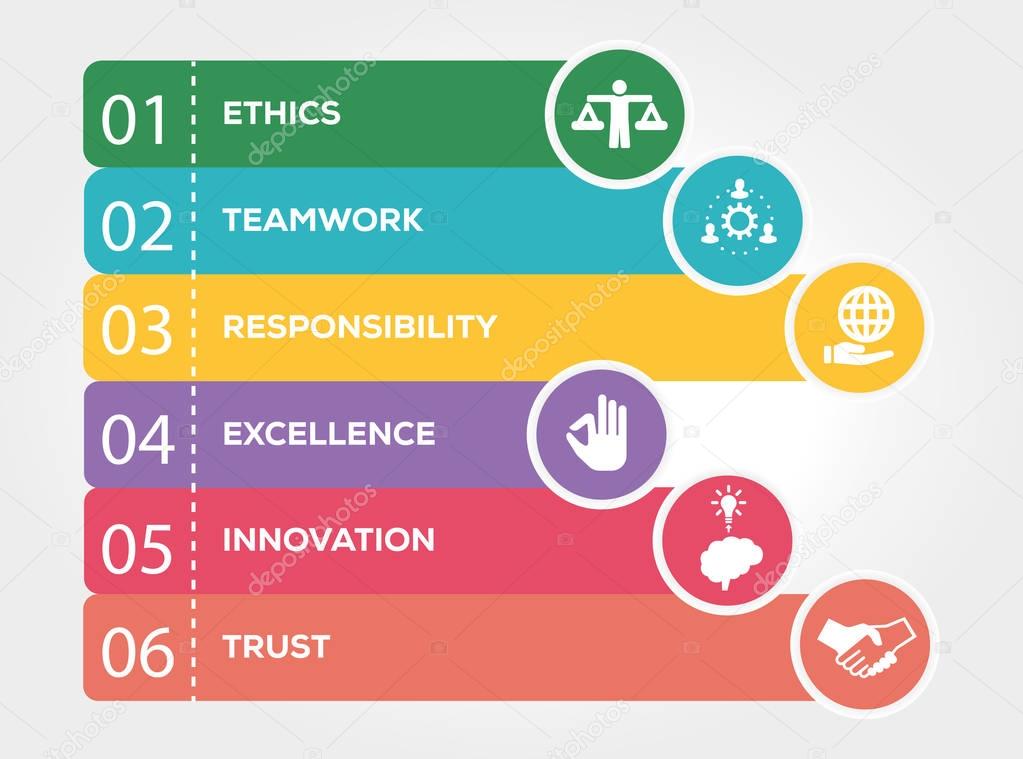 01 ETHICS
02 TEAMWORK
03 RESPONSIBILITY
04 EXCELLENCE
05 INNOVATION
06 TRUST

depositphotos