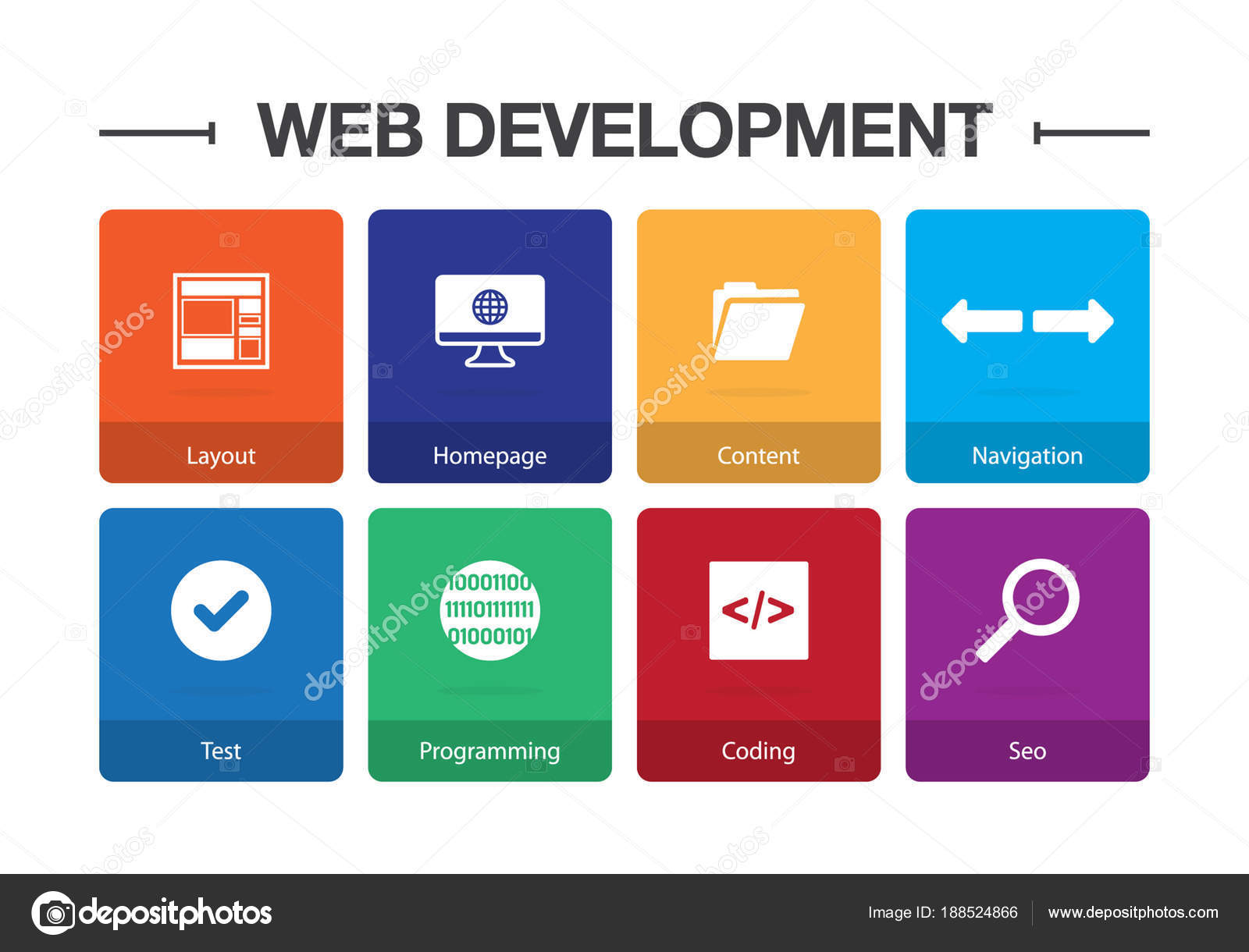 WEB DEVELOPMENT

Layout

Homepage

Content

Navigation

Test

10001100
11110111111
01000101

Programming

</>

Coding

Seo

depositphotos

Image ID: 188524866

www.depositphotos.com