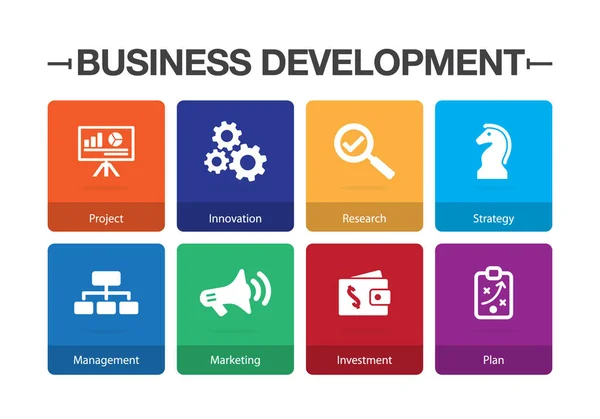 BUSINESS DEVELOPMENT

Project

Innovation

Research

Strategy

Management

Marketing

Investment

Plan