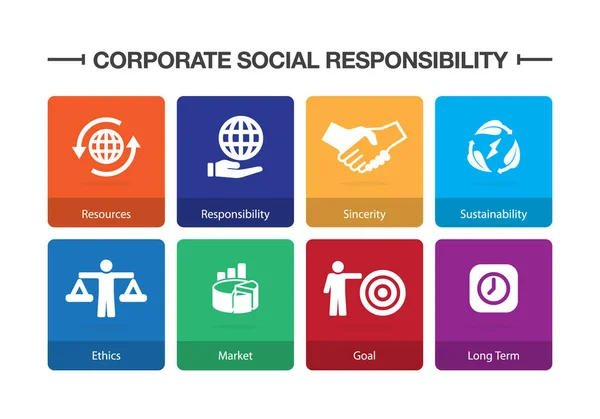 CORPORATE SOCIAL RESPONSIBILITY

Resources

Responsibility

Sincerity

Sustainability

Ethics

Market

Goal

Long Term