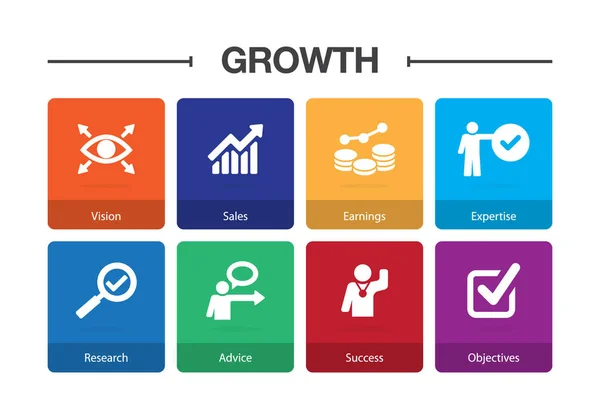 GROWTH

Vision

Sales

Earnings

Expertise

Research

Advice

Success

Objectives