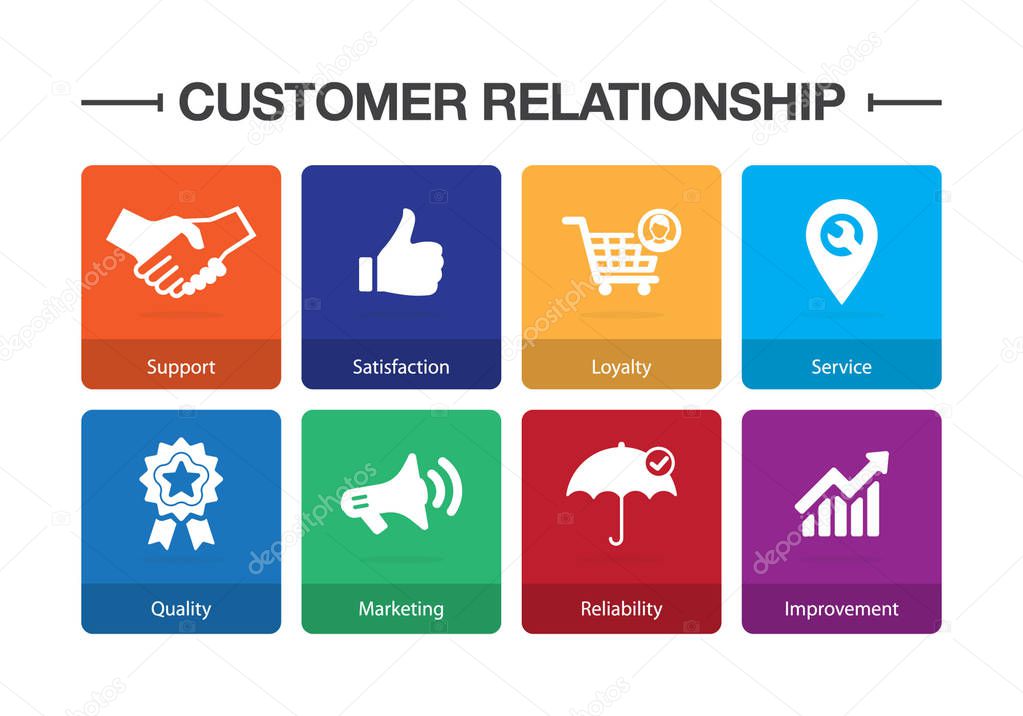 CUSTOMER RELATIONSHIP

Support

Satisfaction

Loyalty

Service

Quality

Marketing

Reliability

Improvement

depositphotos