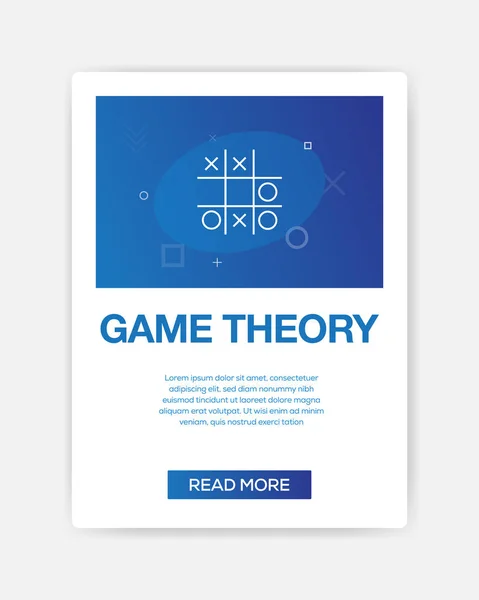 GAME THEORY

Lorem ipsum dolor sit amet, consectetuer adipiscing elit, sed diam nonummy nibh euismod tincidunt ut laoreet dolore magna aliquam erat volutpat. Ut wisi enim ad minim veniam, quis nostrud exerci tation

READ MORE