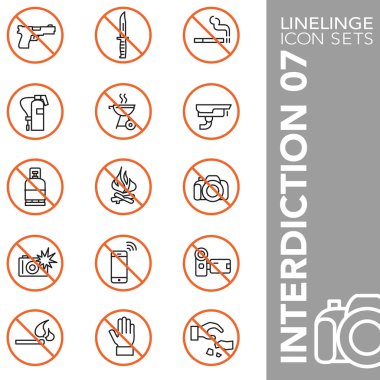 LINELINGE
ICON SETS

INTERDICTION 07