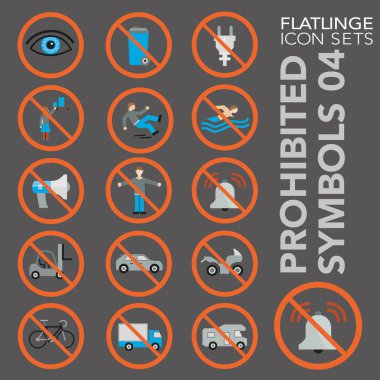 FLATLINGE
ICON SETS

PROHIBITED
SYMBOLS 04