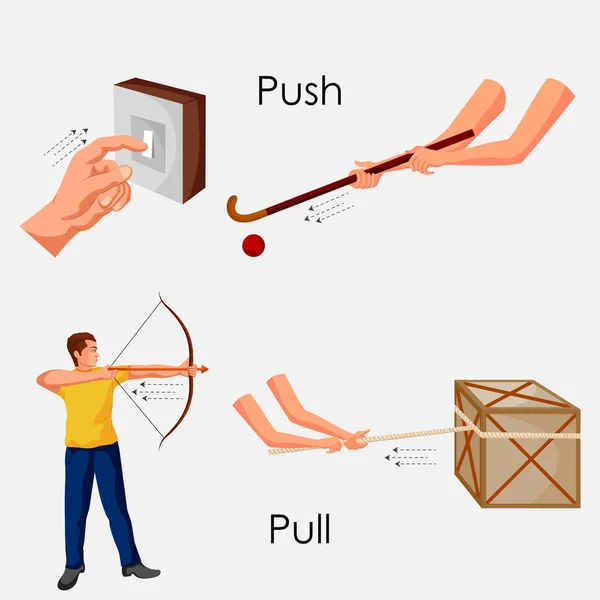 Push

Pull