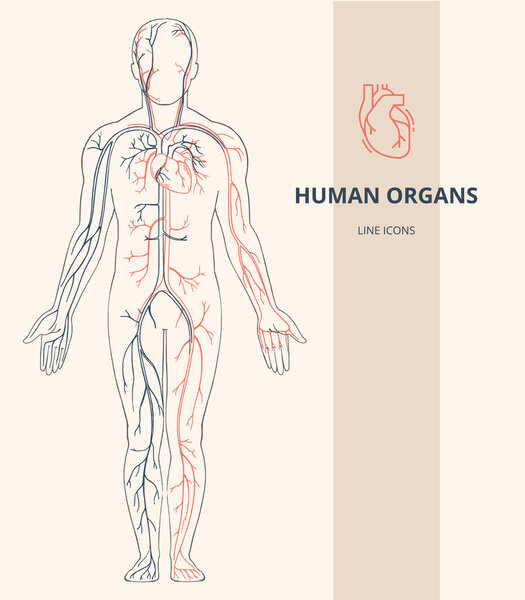 HUMAN ORGANS

LINE ICONS