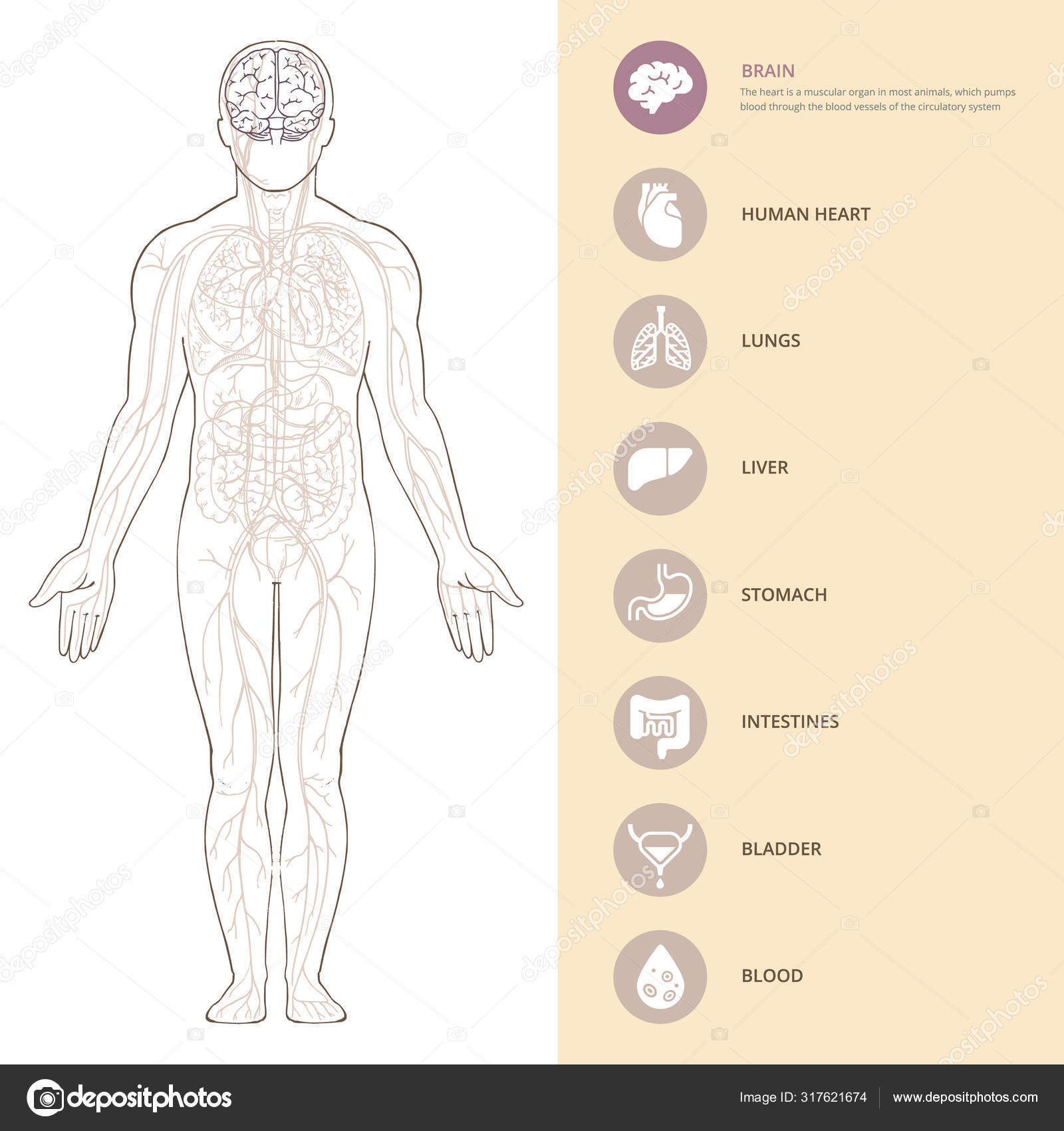 BRAIN
The heart is a muscular organ in most animals, which pumps blood through the blood vessels of the circulatory system

HUMAN HEART

LUNGS

LIVER

STOMACH

INTESTINES

BLADDER

BLOOD

depositphotos

Image ID: 317621674

www.depositphotos.com