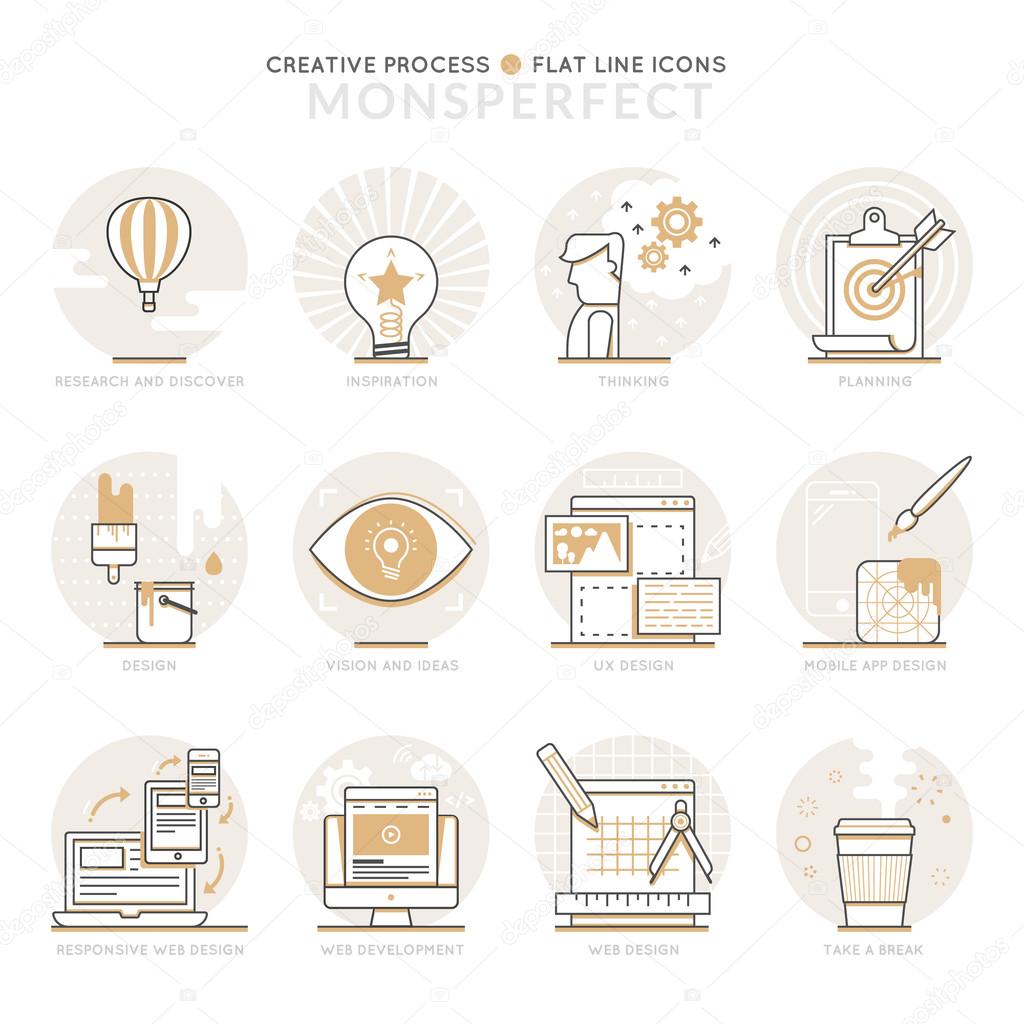 CREATIVE PROCESS FLAT LINE ICONS
MONSPERFECT

RESEARCH AND DISCOVER
INSPIRATION
THINKING
PLANNING

DESIGN
VISION AND IDEAS
UX DESIGN
MOBILE APP DESIGN

RESPONSIVE WEB DESIGN
WEB DEVELOPMENT
WEB DESIGN
TAKE A BREAK

depositphotos