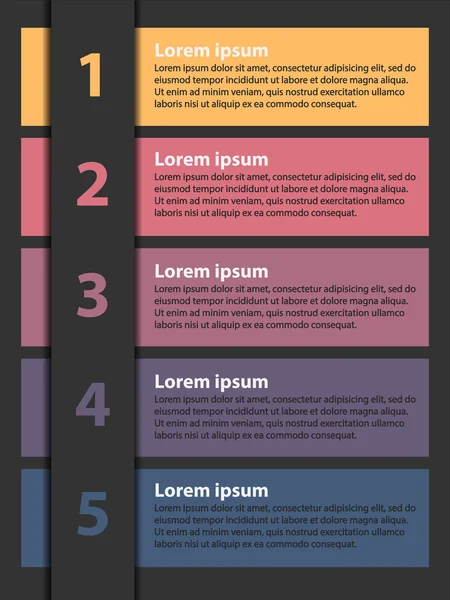 1
Lorem ipsum
Lorem ipsum dolor sit amet, consectetur adipisicing elit, sed do eiusmod tempor incididunt ut labore et dolore magna aliqua. Ut enim ad minim veniam, quis nostrud exercitation ullamco laboris nisi ut aliquip ex ea commodo consequat.

2
Lorem ipsum
Lorem ipsum dolor sit amet, consectetur adipisicing elit, sed do eiusmod tempor incididunt ut labore et dolore magna aliqua. Ut enim ad minim veniam, quis nostrud exercitation ullamco laboris nisi ut aliquip ex ea commodo consequat.

3
Lorem ipsum
Lorem ipsum dolor sit amet, consectetur adipisicing elit, sed do eiusmod tempor incididunt ut labore et dolore magna aliqua. Ut enim ad minim veniam, quis nostrud exercitation ullamco laboris nisi ut aliquip ex ea commodo consequat.

4
Lorem ipsum
Lorem ipsum dolor sit amet, consectetur adipisicing elit, sed do eiusmod tempor incididunt ut labore et dolore magna aliqua. Ut enim ad minim veniam, quis nostrud exercitation ullamco laboris nisi ut aliquip ex ea commodo consequat.

5
Lorem ipsum
Lorem ipsum dolor sit amet, consectetur adipisicing elit, sed do eiusmod tempor incididunt ut labore et dolore magna aliqua. Ut enim ad minim veniam, quis nostrud exercitation ullamco laboris nisi ut aliquip ex ea commodo consequat.