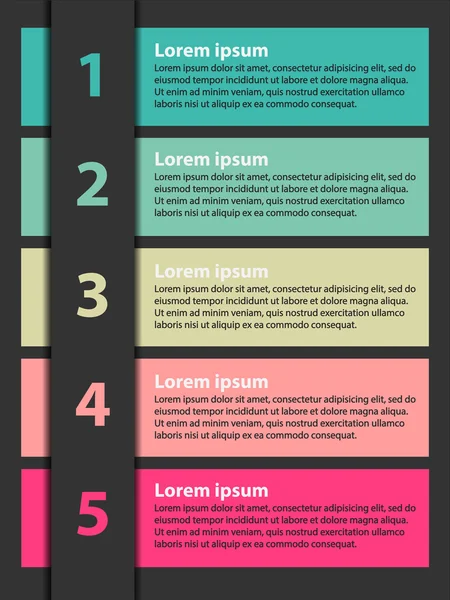 1

Lorem ipsum

Lorem ipsum dolor sit amet, consectetur adipisicing elit, sed do eiusmod tempor incididunt ut labore et dolore magna aliqua. Ut enim ad minim veniam, quis nostrud exercitation ullamco laboris nisi ut aliquip ex ea commodo consequat.

2

Lorem ipsum

Lorem ipsum dolor sit amet, consectetur adipisicing elit, sed do eiusmod tempor incididunt ut labore et dolore magna aliqua. Ut enim ad minim veniam, quis nostrud exercitation ullamco laboris nisi ut aliquip ex ea commodo consequat.

3

Lorem ipsum

Lorem ipsum dolor sit amet, consectetur adipisicing elit, sed do eiusmod tempor incididunt ut labore et dolore magna aliqua. Ut enim ad minim veniam, quis nostrud exercitation ullamco laboris nisi ut aliquip ex ea commodo consequat.

4

Lorem ipsum

Lorem ipsum dolor sit amet, consectetur adipisicing elit, sed do eiusmod tempor incididunt ut labore et dolore magna aliqua. Ut enim ad minim veniam, quis nostrud exercitation ullamco laboris nisi ut aliquip ex ea commodo consequat.

5

Lorem ipsum

Lorem ipsum dolor sit amet, consectetur adipisicing elit, sed do eiusmod tempor incididunt ut labore et dolore magna aliqua. Ut enim ad minim veniam, quis nostrud exercitation ullamco laboris nisi ut aliquip ex ea commodo consequat.