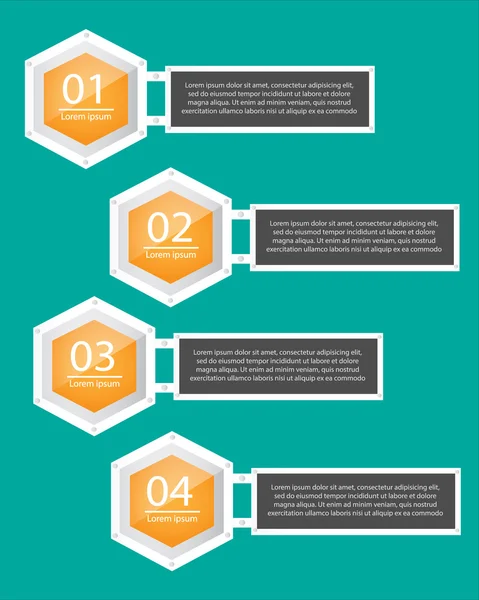 01
Lorem ipsum

Lorem ipsum dolor sit amet, consectetur adipisicing elit, sed do eiusmod tempor incididunt ut labore et dolore magna aliqua. Ut enim ad minim veniam, quis nostrud exercitation ullamco laboris nisi ut aliquip ex ea commodo

02
Lorem ipsum

Lorem ipsum dolor sit amet, consectetur adipisicing elit, sed do eiusmod tempor incididunt ut labore et dolore magna aliqua. Ut enim ad minim veniam, quis nostrud exercitation ullamco laboris nisi ut aliquip ex ea commodo

03
Lorem ipsum

Lorem ipsum dolor sit amet, consectetur adipisicing elit, sed do eiusmod tempor incididunt ut labore et dolore magna aliqua. Ut enim ad minim veniam, quis nostrud exercitation ullamco laboris nisi ut aliquip ex ea commodo

04
Lorem ipsum

Lorem ipsum dolor sit amet, consectetur adipisicing elit, sed do eiusmod tempor incididunt ut labore et dolore magna aliqua. Ut enim ad minim veniam, quis nostrud exercitation ullamco laboris nisi ut aliquip ex ea commodo