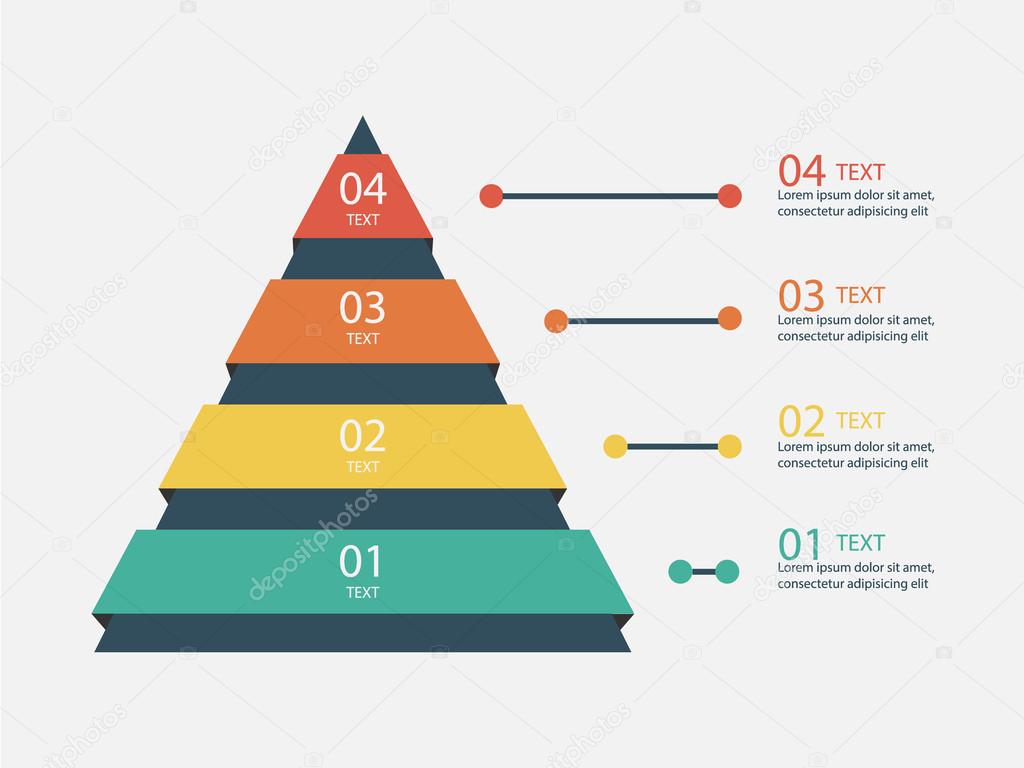 04
TEXT

03
TEXT

02
TEXT

01
TEXT

04 TEXT
Lorem ipsum dolor sit amet, consectetur adipisicing elit

03 TEXT
Lorem ipsum dolor sit amet, consectetur adipisicing elit

02 TEXT
Lorem ipsum dolor sit amet, consectetur adipisicing elit

01 TEXT
Lorem ipsum dolor sit amet, consectetur adipisicing elit

depositphotos