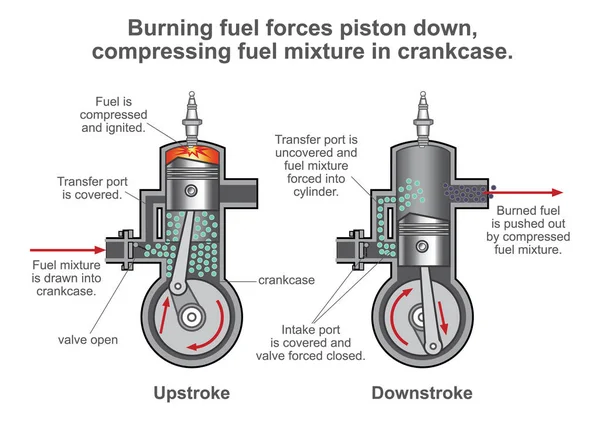 Burning fuel forces piston down, compressing fuel mixture in crankcase.

Fuel is compressed and ignited.

Transfer port is covered.

Fuel mixture is drawn into crankcase.

valve open

crankcase

Upstroke

Transfer port is uncovered and fuel mixture forced into cylinder.

Burned fuel is pushed out by compressed fuel mixture.

Intake port is covered and valve forced closed.

Downstroke