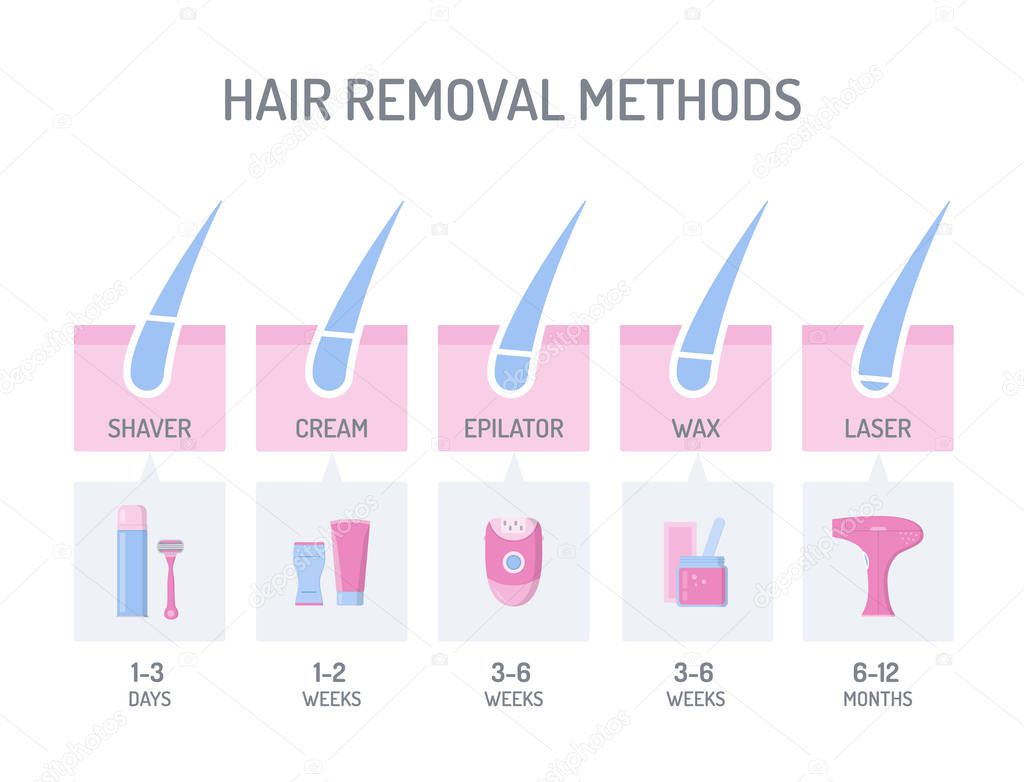 HAIR REMOVAL METHODS

SHAVER
CREAM
EPILATOR
WAX
LASER

1-3
DAYS

1-2
WEEKS

3-6
WEEKS

3-6
WEEKS

6-12
MONTHS

depositphotos