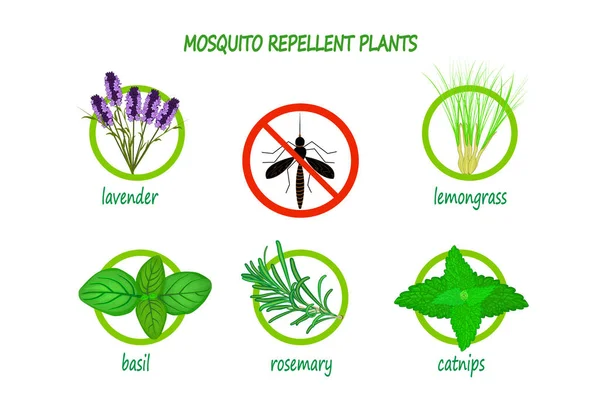 MOSQUITO REPELLENT PLANTS

lavender

lemongrass

basil

rosemary

catnips