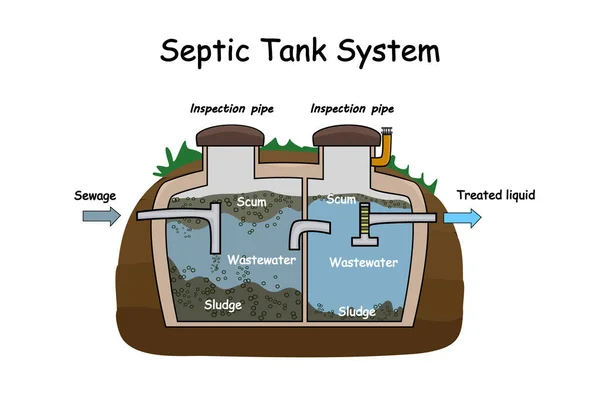 Septic Tank System

Inspection pipe

Inspection pipe

Sewage

Scum

Scum

Treated liquid

Wastewater

Wastewater

Sludge

Sludge