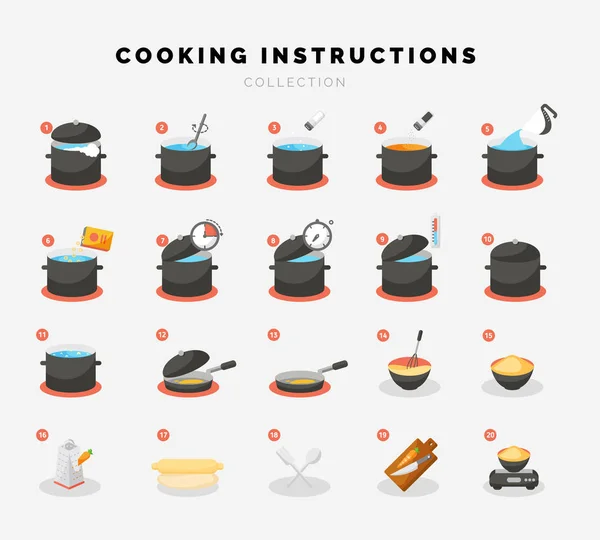 COOKING INSTRUCTIONS
COLLECTION

1
2
3
4
5
6
7
8
9
10
11
12
13
14
15
16
17
18
19
20